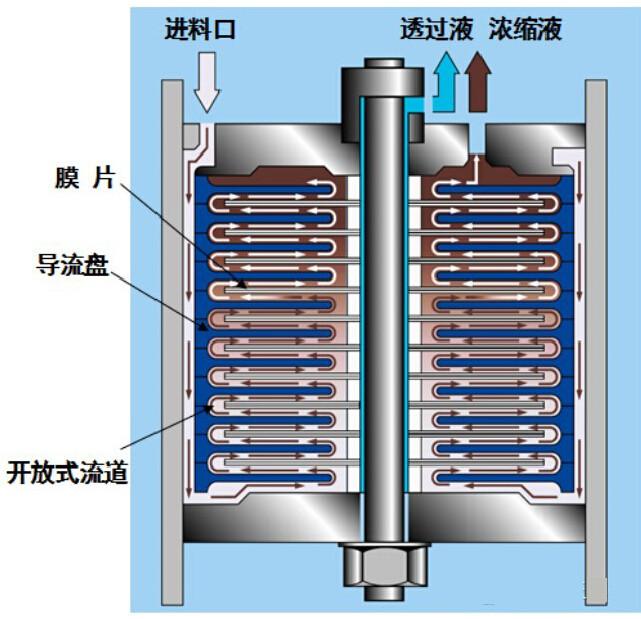 进料口

透过液 浓缩液

膜 片

导流盘

开放式流道